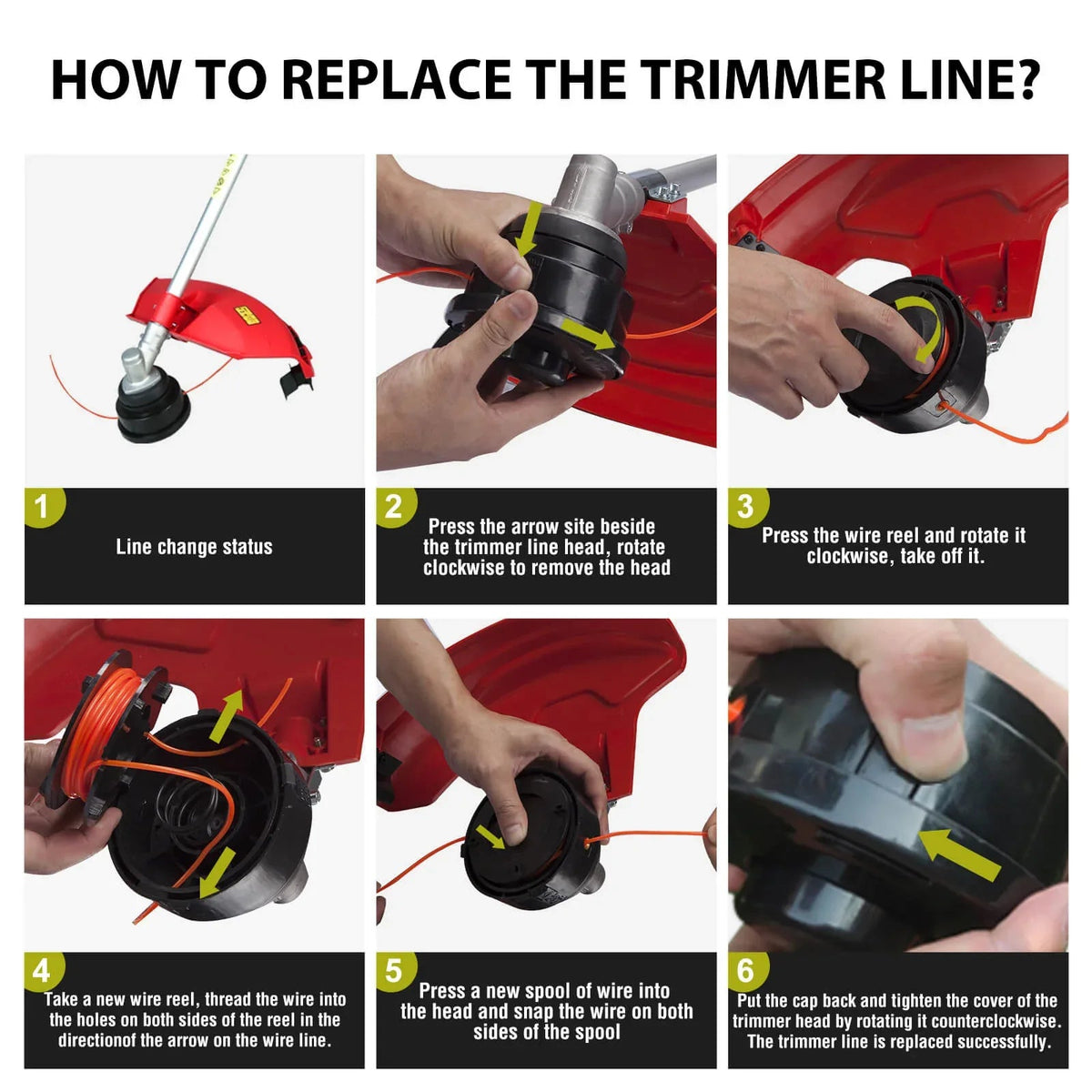 HOW TO REPLACE THE TRIMMER LINE?

1
Line change status

2
Press the arrow site beside the trimmer line head, rotate clockwise to remove the head

3
Press the wire reel and rotate it clockwise, take off it.

4
Take a new wire reel, thread the wire into the holes on both sides of the reel in the directionof the arrow on the wire line.

5
Press a new spool of wire into the head and snap the wire on both sides of the spool

6
Put the cap back and tighten the cover of the trimmer head by rotating it counterclockwise. The trimmer line is replaced successfully.