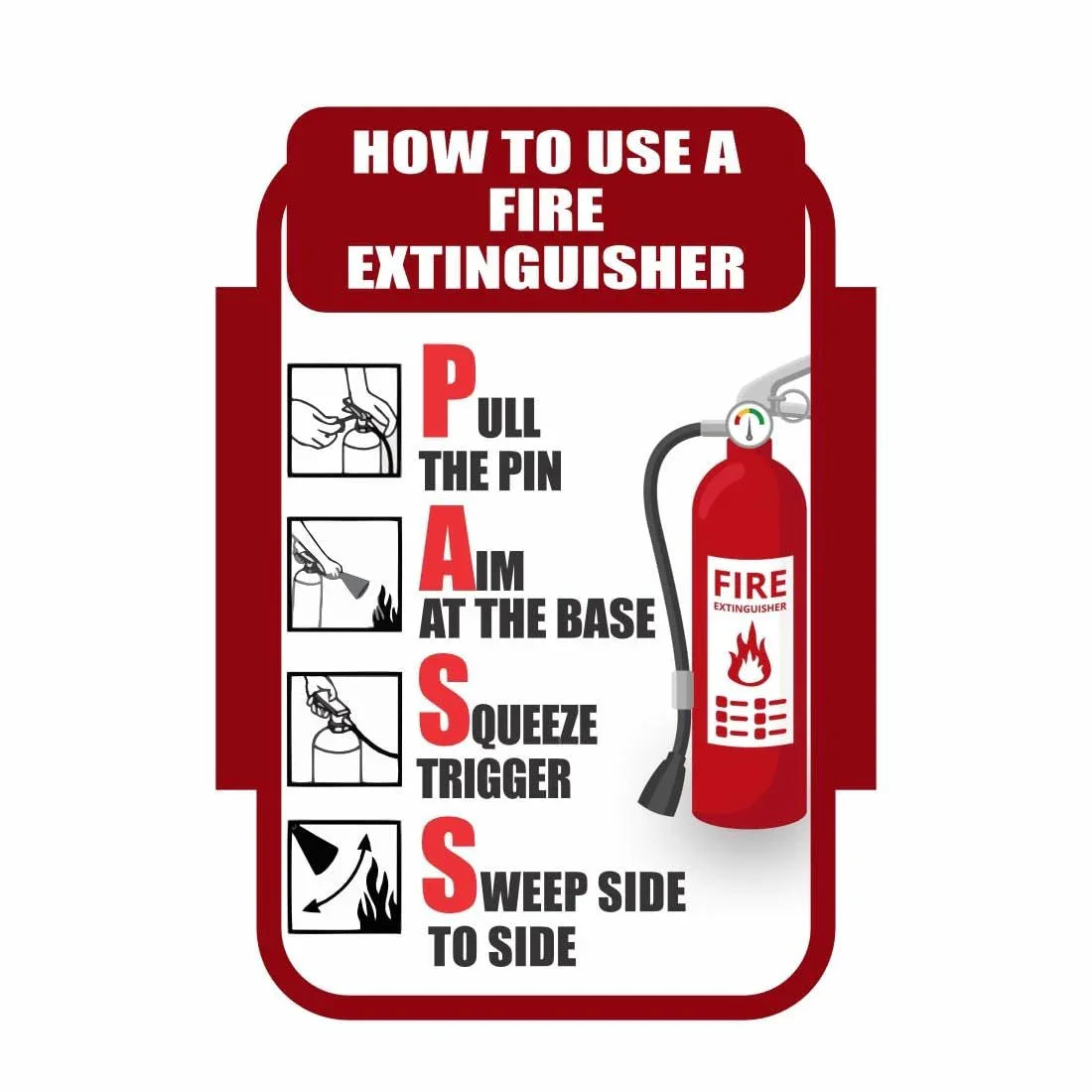 HOW TO USE A FIRE EXTINGUISHER

PULL THE PIN

AIM AT THE BASE

SQUEEZE TRIGGER

SWEEP SIDE TO SIDE

FIRE
EXTINGUISHER